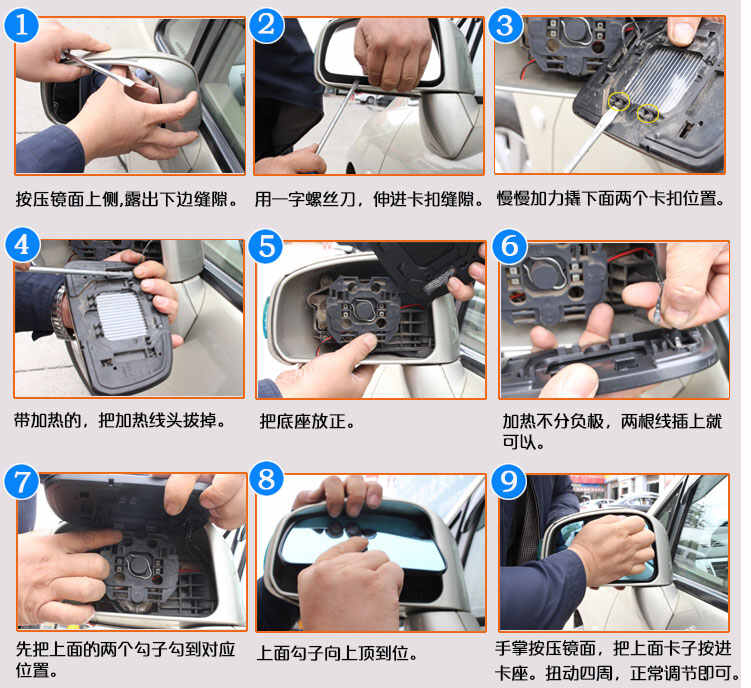 1

按压镜面上侧,露出下边缝隙。

2

用一字螺丝刀，伸进卡扣缝隙。

3

慢慢加力撬下面两个卡扣位置。

4

带加热的，把加热线头拔掉。

5

把底座放正。

6

加热不分负极，两根线插上就可以。

7

先把上面的两个勾子勾到对应位置。

8

上面勾子向上顶到位。

9

手掌按压镜面，把上面卡子按进卡座。扭动四周，正常调节即可。