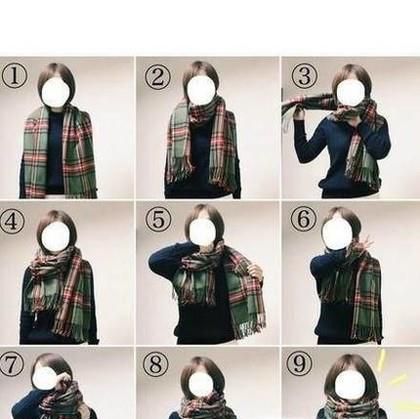 ①
②
③
④
⑤
⑥
⑦
⑧
⑨